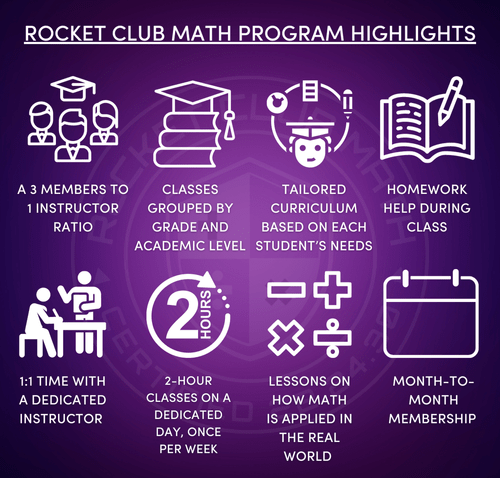 ROCKET CLUB MATH PROGRAM HIGHLIGHTS

A 3 MEMBERS TO 1 INSTRUCTOR RATIO

CLASSES GROUPED BY GRADE AND ACADEMIC LEVEL

TAILORED CURRICULUM BASED ON EACH STUDENT'S NEEDS

HOMEWORK HELP DURING CLASS

1:1 TIME WITH A DEDICATED INSTRUCTOR

2 HOURS

2-HOUR CLASSES ON A DEDICATED DAY, ONCE PER WEEK

LESSONS ON HOW MATH IS APPLIED IN THE REAL WORLD

MONTH-TO-MONTH MEMBERSHIP